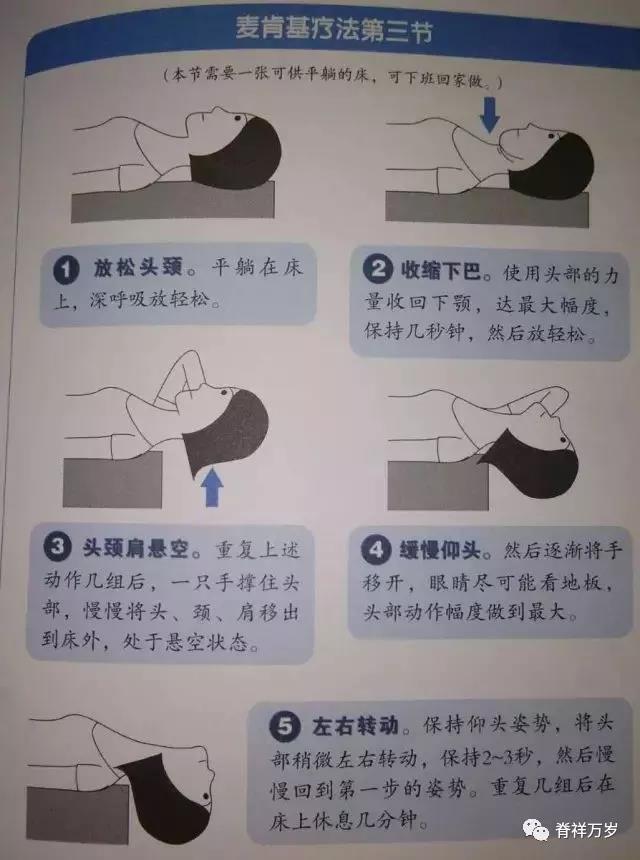 麦肯基疗法第三节

（本节需要一张可供平躺的床，可下班回家做。）

1 放松头颈。平躺在床上，深呼吸放轻松。

2 收缩下巴。使用头部的力量收回下颚，达最大幅度，保持几秒钟，然后放轻松。

3 头颈肩悬空。重复上述动作几组后，一只手撑住头部，慢慢将头、颈、肩移出到床外，处于悬空状态。

4 缓慢仰头。然后逐渐将手移开，眼睛尽可能看地板，头部动作幅度做到最大。

5 左右转动。保持仰头姿势，将头部稍微左右转动，保持2~3秒，然后慢慢回到第一步的姿势。重复几组后在床上休息几分钟。

脊祥万岁